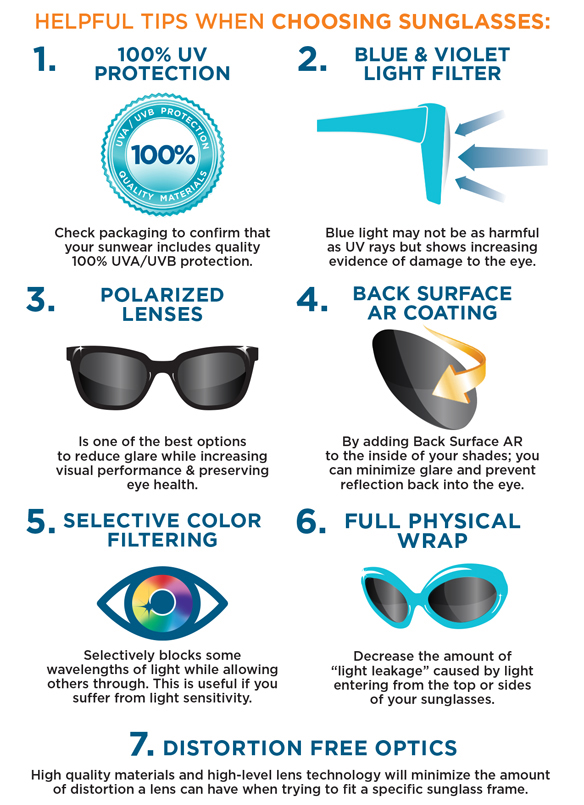 HELPFUL TIPS WHEN CHOOSING SUNGLASSES:

1. 100% UV PROTECTION

UVA / UVB PROTECTION
100%
QUALITY MATERIALS

Check packaging to confirm that your sunwear includes quality 100% UVA/UVB protection.

2. BLUE & VIOLET LIGHT FILTER

Blue light may not be as harmful as UV rays but shows increasing evidence of damage to the eye.

3. POLARIZED LENSES

Is one of the best options to reduce glare while increasing visual performance & preserving eye health.

4. BACK SURFACE AR COATING

By adding Back Surface AR to the inside of your shades; you can minimize glare and prevent reflection back into the eye.

5. SELECTIVE COLOR FILTERING

Selectively blocks some wavelengths of light while allowing others through. This is useful if you suffer from light sensitivity.

6. FULL PHYSICAL WRAP

Decrease the amount of "light leakage" caused by light entering from the top or sides of your sunglasses.

7. DISTORTION FREE OPTICS

High quality materials and high-level lens technology will minimize the amount of distortion a lens can have when trying to fit a specific sunglass frame.